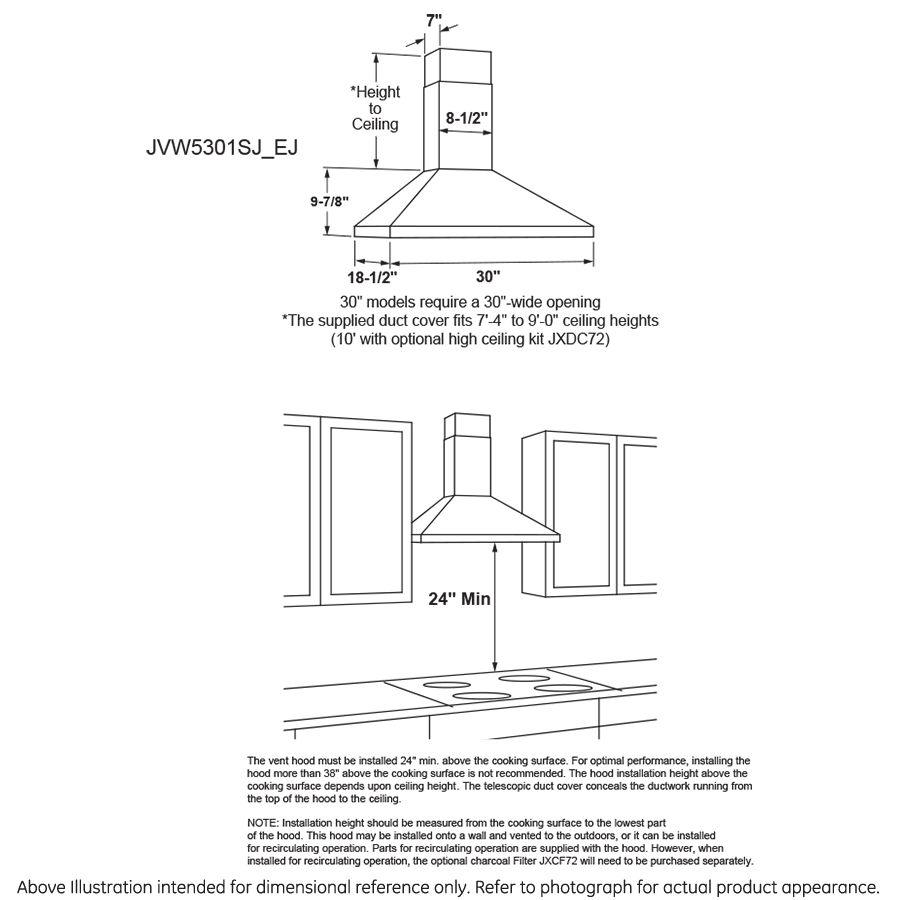 7"

*Height to Ceiling

8-1/2"

JVW5301SJ_EJ

9-7/8"

18-1/2"

30"

30" models require a 30"-wide opening
*The supplied duct cover fits 7'-4" to 9'-0" ceiling heights
(10' with optional high ceiling kit JXDC72)

24" Min

The vent hood must be installed 24" min. above the cooking surface. For optimal performance, installing the hood more than 38" above the cooking surface is not recommended. The hood installation height above the cooking surface depends upon ceiling height. The telescopic duct cover conceals the ductwork running from the top of the hood to the ceiling.

NOTE: Installation height should be measured from the cooking surface to the lowest part of the hood. This hood may be installed onto a wall and vented to the outdoors, or it can be installed for recirculating operation. Parts for recirculating operation are supplied with the hood. However, when installed for recirculating operation, the optional charcoal Filter JXCF72 will need to be purchased separately.

Above Illustration intended for dimensional reference only. Refer to photograph for actual product appearance.