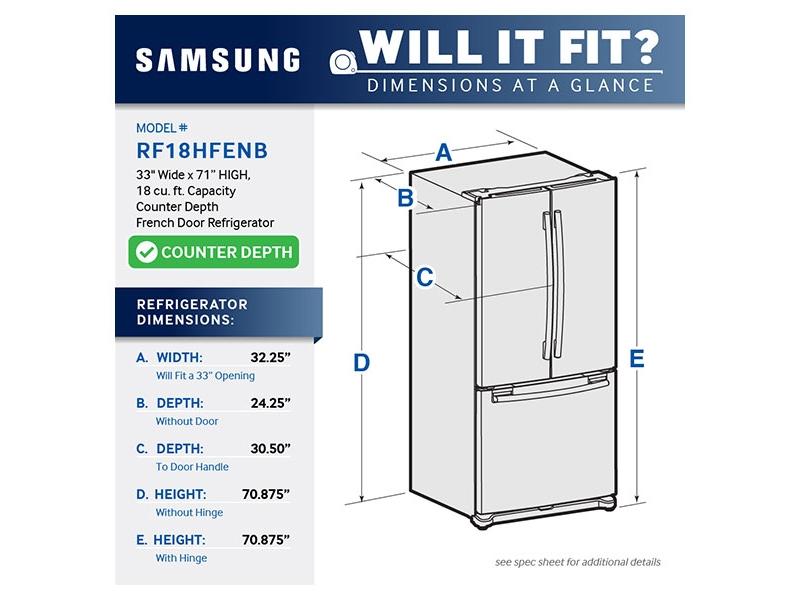 SAMSUNG

WILL IT FIT?
DIMENSIONS AT A GLANCE

MODEL #
RF18HFENB
33" Wide x 71" HIGH, 18 cu. ft. Capacity Counter Depth French Door Refrigerator

COUNTER DEPTH

REFRIGERATOR DIMENSIONS:

A. WIDTH: 32.25"
Will Fit a 33" Opening

B. DEPTH: 24.25"
Without Door

C. DEPTH: 30.50"
To Door Handle

D. HEIGHT: 70.875"
Without Hinge

E. HEIGHT: 70.875"
With Hinge

A
B
C
D
E

see spec sheet for additional details