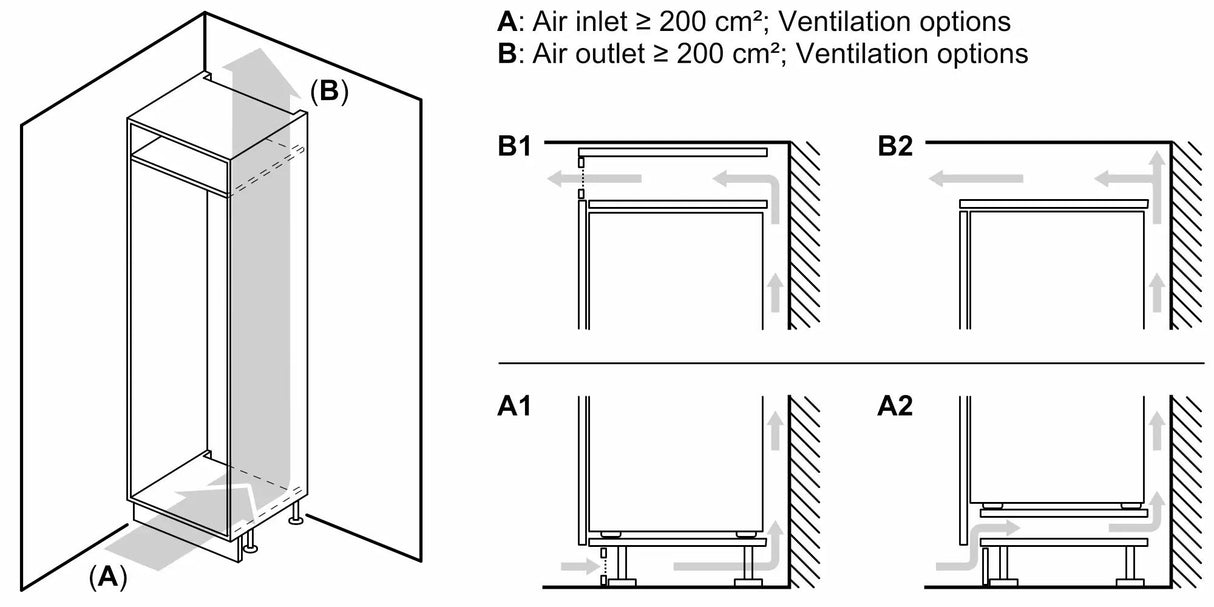 (B)

(A)

A: Air inlet ≥ 200 cm²; Ventilation options
B: Air outlet ≥ 200 cm²; Ventilation options

B1

B2

A1

A2